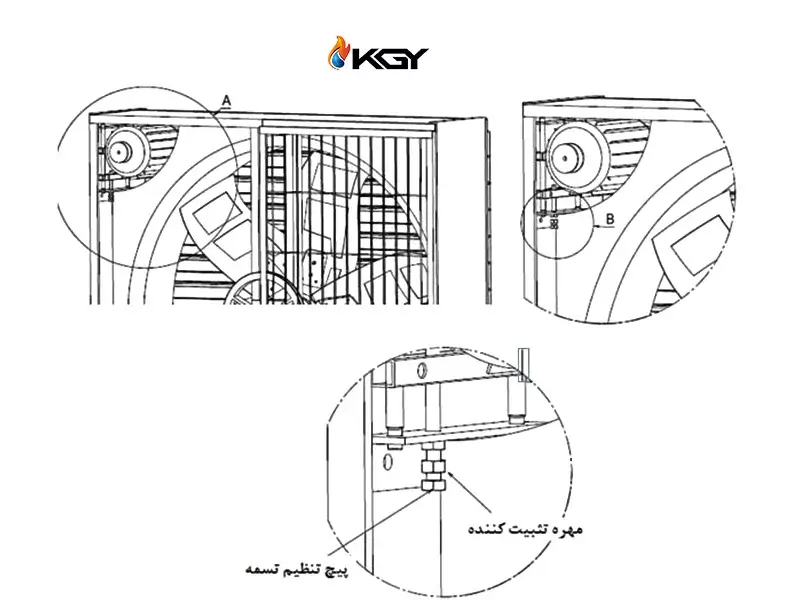 KGY

A

B

مهره تثبیت کننده

پیچ تنظیم تسمه