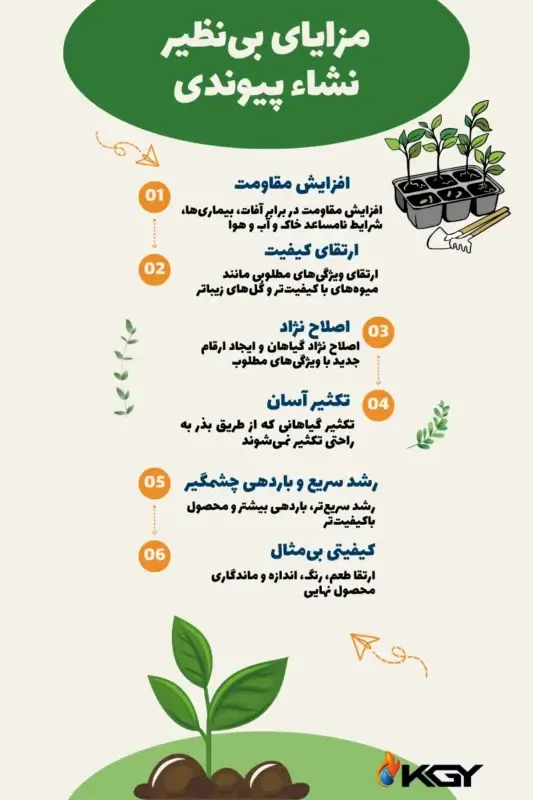 مزایای بی‌نظیر نشاء پیوندی

01
افزایش مقاومت
افزایش مقاومت در برابر آفات، بیماری‌ها، شرایط نامساعد خاک و آب و هوا

02
ارتقای کیفیت
ارتقای ویژگی‌های مطلوبی مانند میوه‌های با کیفیت‌تر و گل‌های زیباتر

03
اصلاح نژاد
اصلاح نژاد گیاهان و ایجاد ارقام جدید با ویژگی‌های مطلوب

04
تکثیر آسان
تکثیر گیاهانی که از طریق بذر به راحتی تکثیر نمی‌شوند

05
رشد سریع و باردهی چشمگیر
رشد سریع‌تر، باردهی بیشتر و محصول باکیفیت‌تر

06
کیفیتی بی‌مثال
ارتقا طعم، رنگ، اندازه و ماندگاری محصول نهایی

KGY